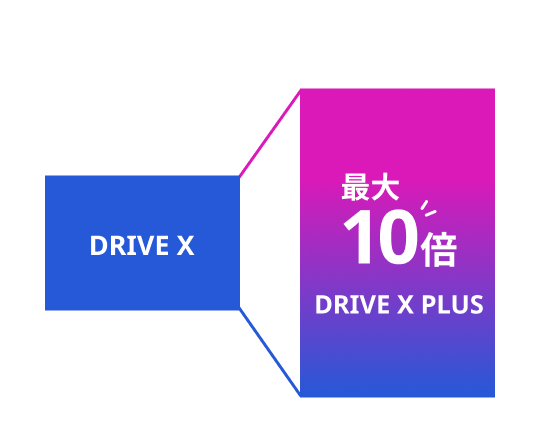 DRIVE X

最大
10倍
DRIVE X PLUS